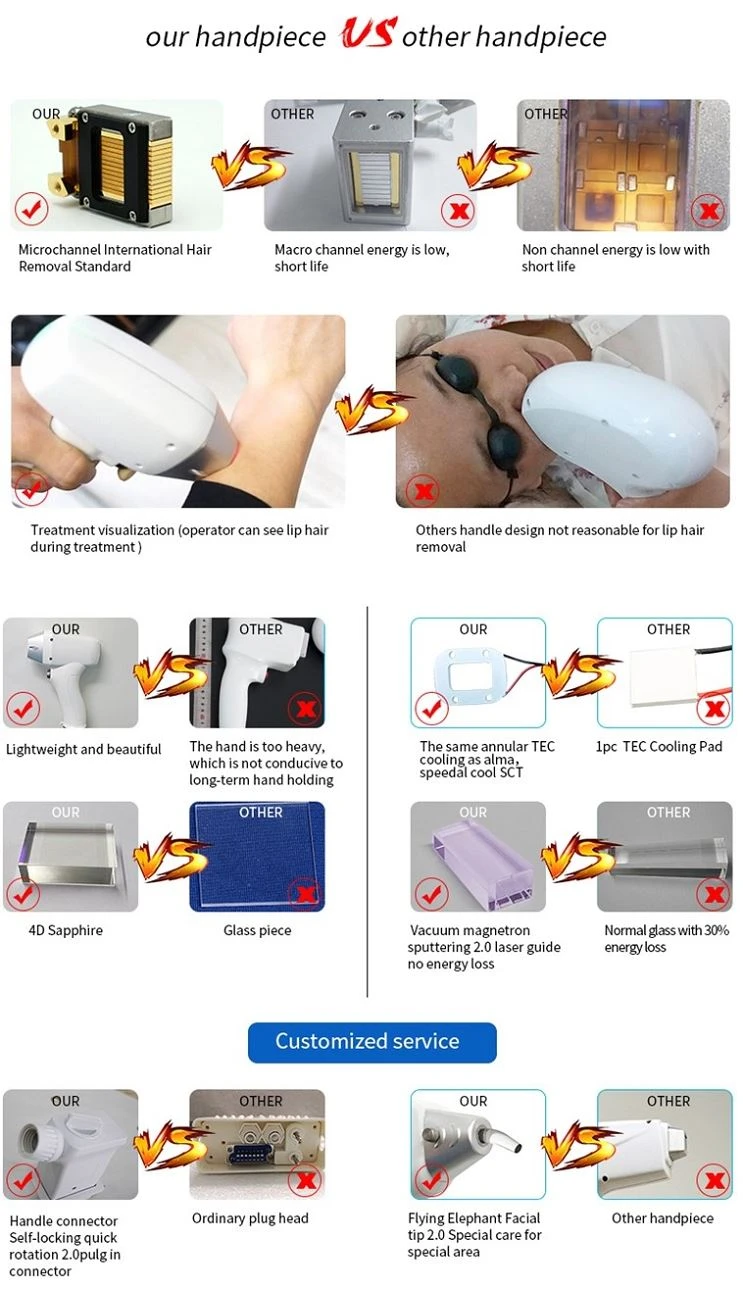 our handpiece VS other handpiece

OUR

VS

OTHER

VS

OTHER

Microchannel International Hair Removal Standard

Macro channel energy is low, short life

Non channel energy is low with short life

VS

Treatment visualization (operator can see lip hair during treatment )

Others handle design not reasonable for lip hair removal

OUR

VS

OTHER

Lightweight and beautiful

The hand is too heavy, which is not conducive to long-term hand holding

OUR

VS

OTHER

4D Sapphire

Glass piece

OUR

VS

OTHER

The same annular TEC cooling as alma, speedal cool SCT

1pc TEC Cooling Pad

OUR

VS

OTHER

Vacuum magnetron sputtering 2.0 laser guide no energy loss

Normal glass with 30% energy loss

Customized service

OUR

VS

OTHER

Handle connector Self-locking quick rotation 2.0pulg in connector

Ordinary plug head

OUR

VS

OTHER

Flying Elephant Facial tip 2.0 Special care for special area

Other handpiece